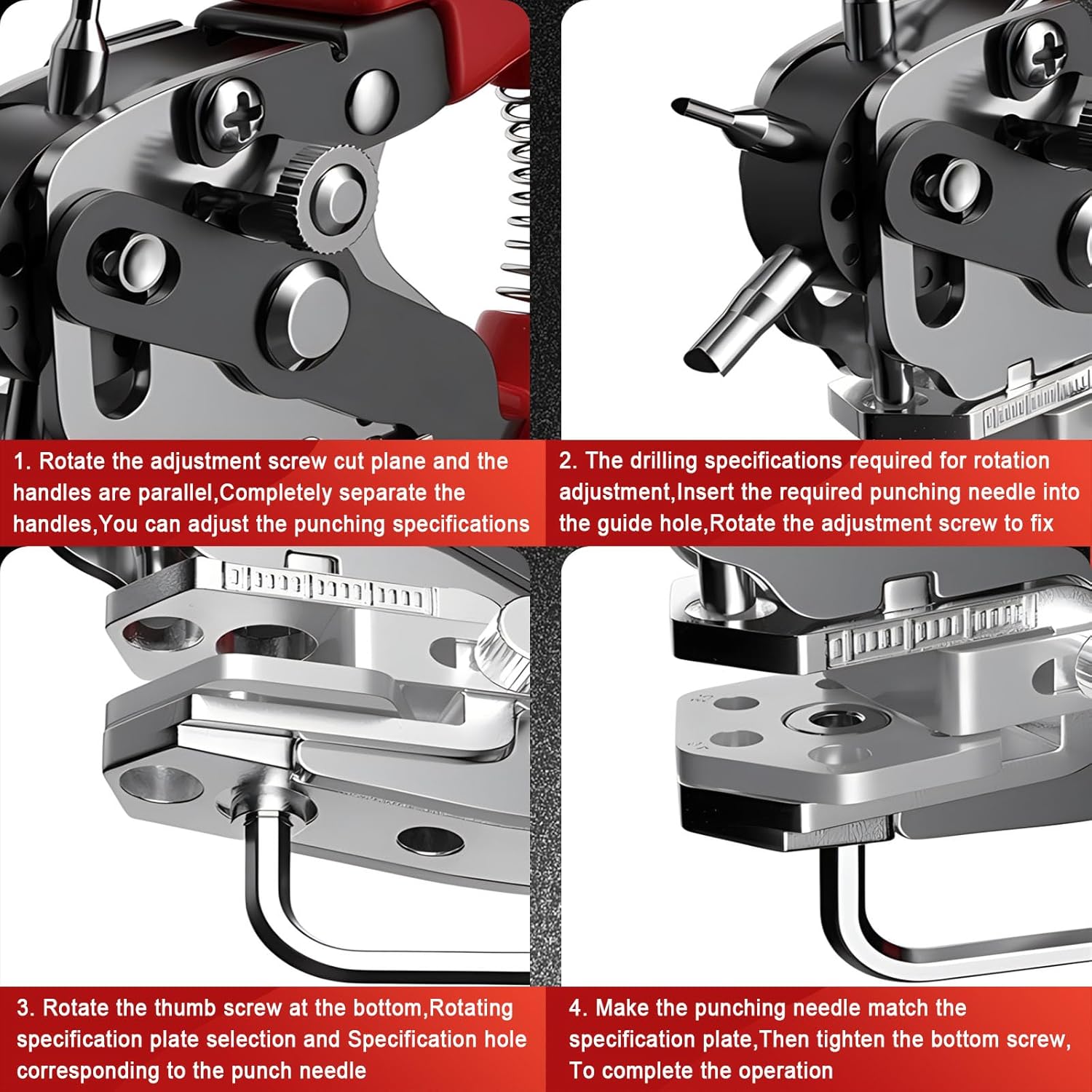 1. Rotate the adjustment screw cut plane and the handles are parallel,Completely separate the handles,You can adjust the punching specifications

2. The drilling specifications required for rotation adjustment,Insert the required punching needle into the guide hole,Rotate the adjustment screw to fix

3. Rotate the thumb screw at the bottom,Rotating specification plate selection and Specification hole corresponding to the punch needle

4. Make the punching needle match the specification plate,Then tighten the bottom screw, To complete the operation