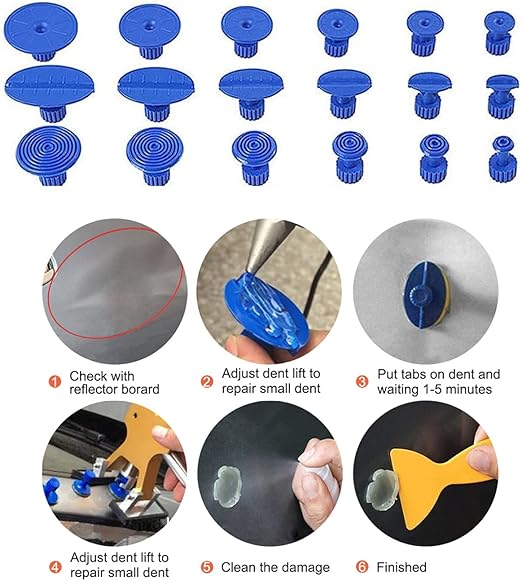 1 Check with reflector borard

2 Adjust dent lift to repair small dent

3 Put tabs on dent and waiting 1-5 minutes

4 Adjust dent lift to repair small dent

5 Clean the damage

6 Finished